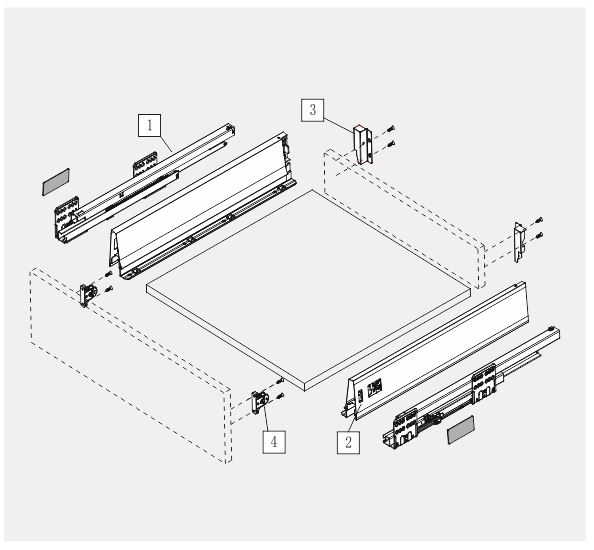 1
3
4
2